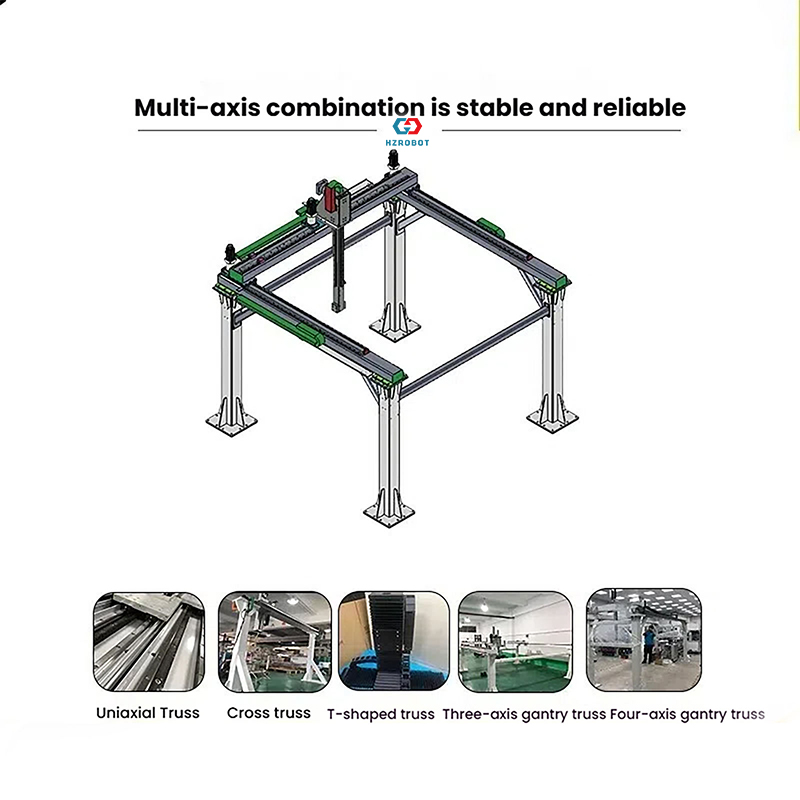 Multi-axis combination is stable and reliable

HZROBOT

Uniaxial Truss Cross truss T-shaped truss Three-axis gantry truss Four-axis gantry truss